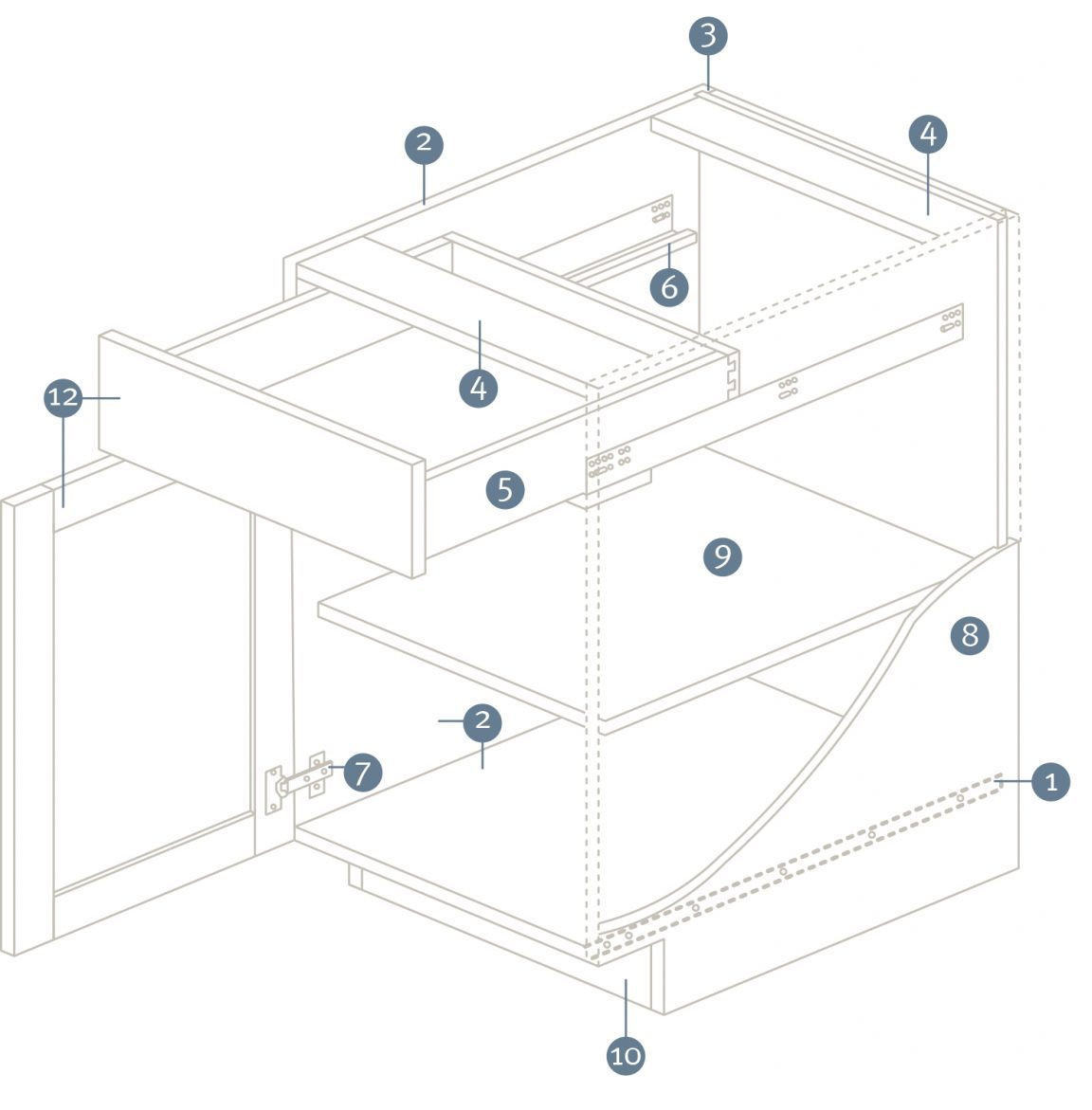 3
2
4
6
4
12
5
9
8
2
7
1
10